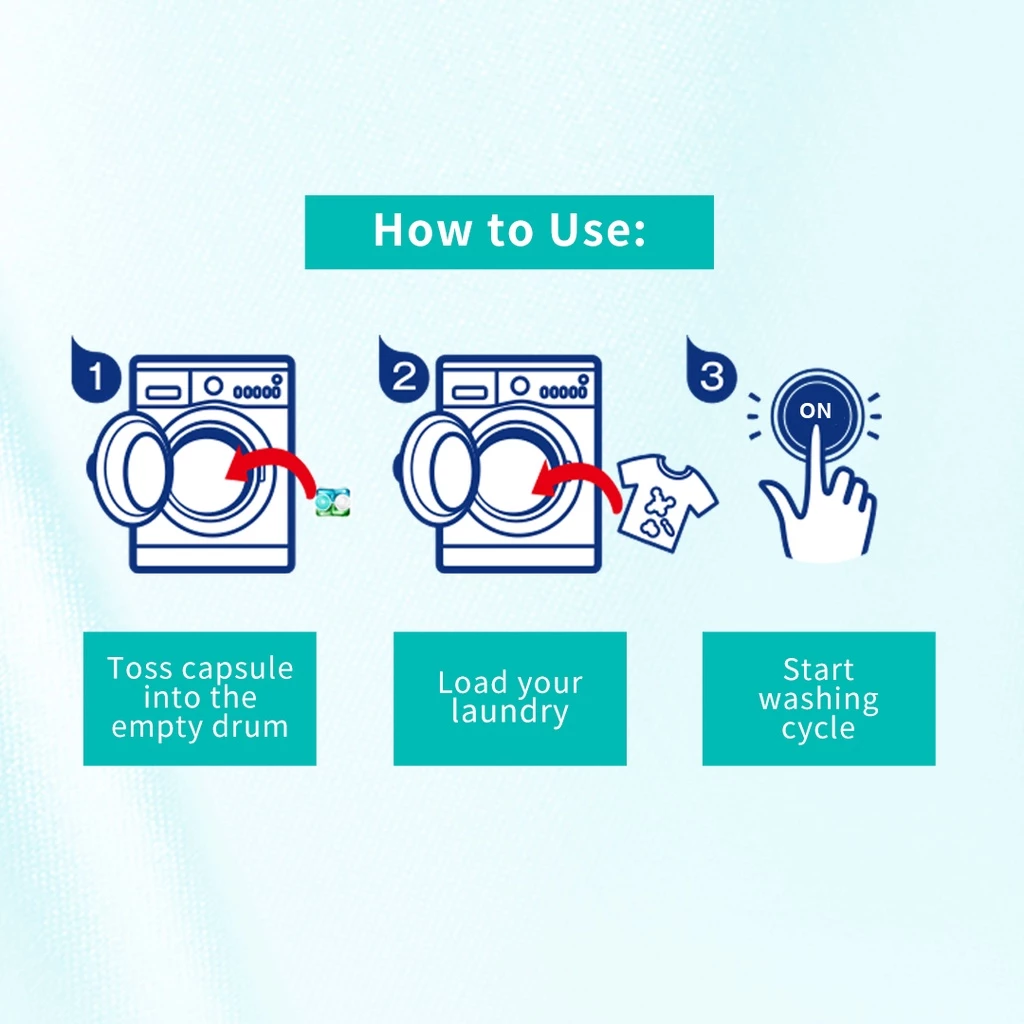 How to Use:

1

2

3

ON

Toss capsule into the empty drum

Load your laundry

Start washing cycle